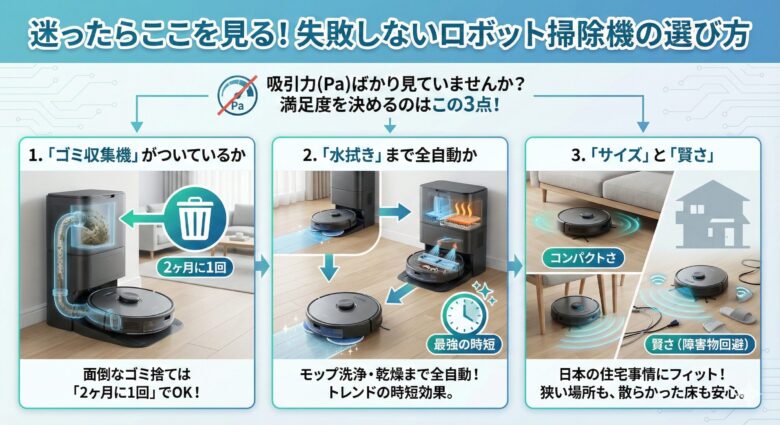 迷ったらここを見る！失敗しないロボット掃除機の選び方

Pa

吸引力(Pa)ばかり見ていませんか？
満足度を決めるのはこの3点！

1.「ゴミ収集機」がついているか

2ヶ月に1回

面倒なゴミ捨ては
「2ヶ月に1回」でOK！

2.「水拭き」まで全自動か

最強の時短

モップ洗浄・乾燥まで全自動！
トレンドの時短効果。

3.「サイズ」と「賢さ」

コンパクトさ

賢さ（障害物回避）

日本の住宅事情にフィット！
狭い場所も、散らかった床も安心。